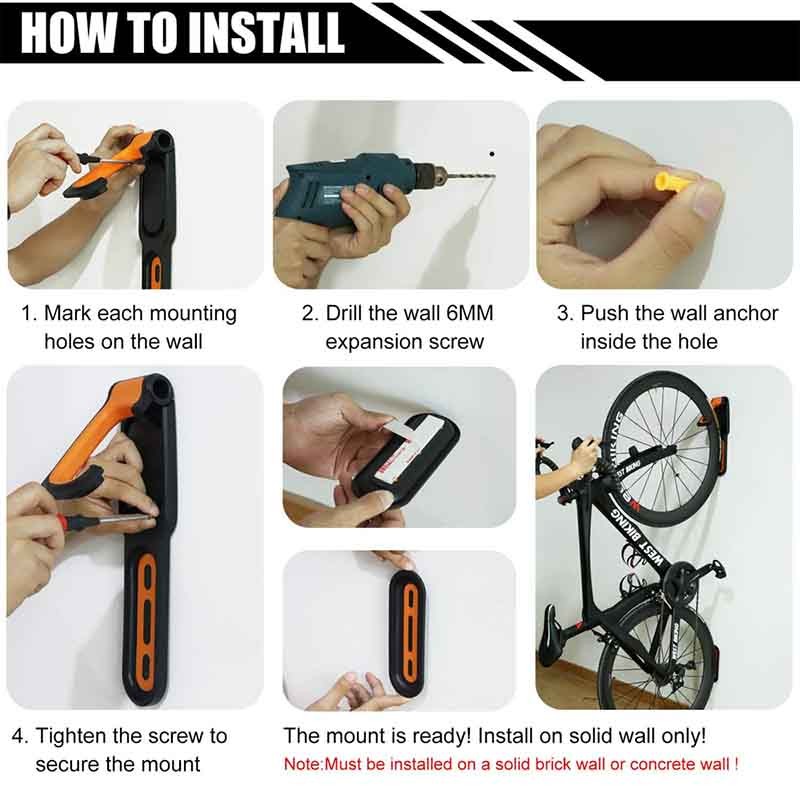 HOW TO INSTALL

1. Mark each mounting holes on the wall

2. Drill the wall 6MM expansion screw

3. Push the wall anchor inside the hole

WEST BIKING

WEST BIKING

4. Tighten the screw to secure the mount

The mount is ready! Install on solid wall only!

Note:Must be installed on a solid brick wall or concrete wall !