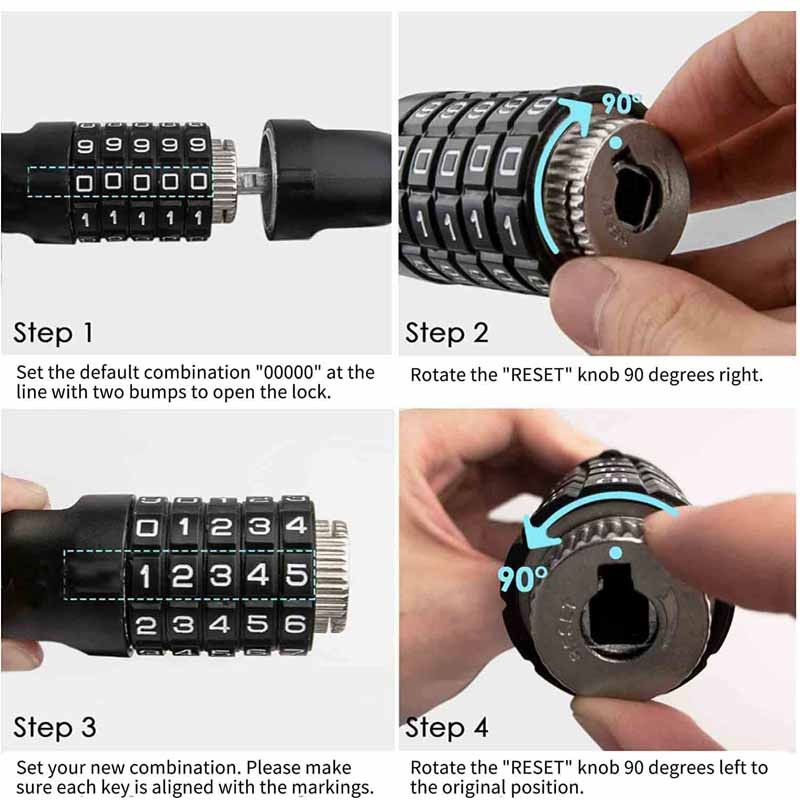 9 9 9 9 9
0 0 0 0 0
1 1 1 1 1

Step 1

Set the default combination "00000" at the line with two bumps to open the lock.

90°

0 0 0 0
1 1 1 1

Step 2

Rotate the "RESET" knob 90 degrees right.

0 1 2 3 4
1 2 3 4 5
2 3 4 5 6

Step 3

Set your new combination. Please make sure each key is aligned with the markings.

90°

Step 4

Rotate the "RESET" knob 90 degrees left to the original position.