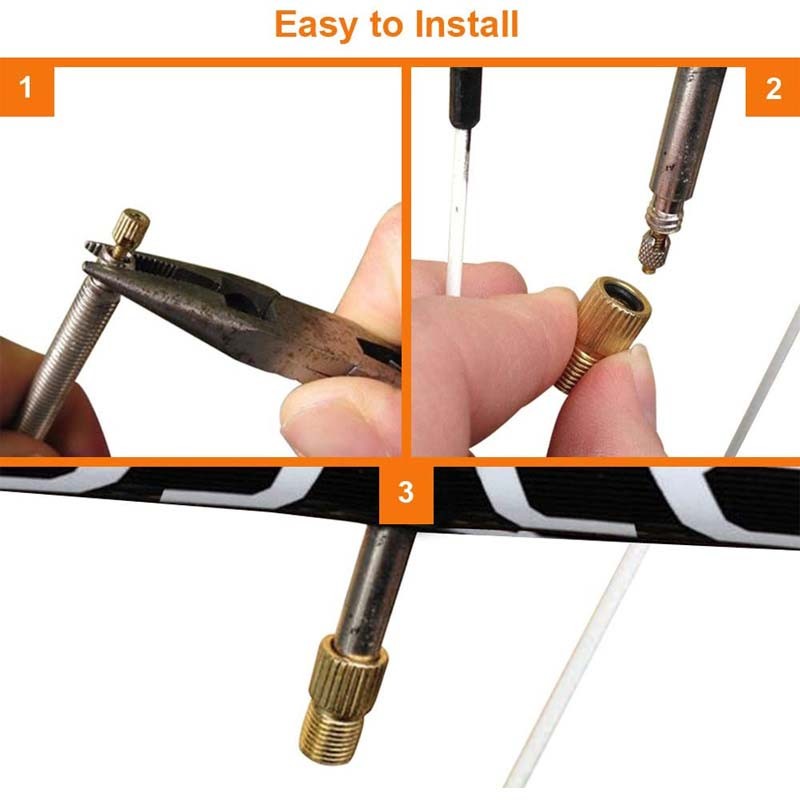 Easy to Install

1

2

3