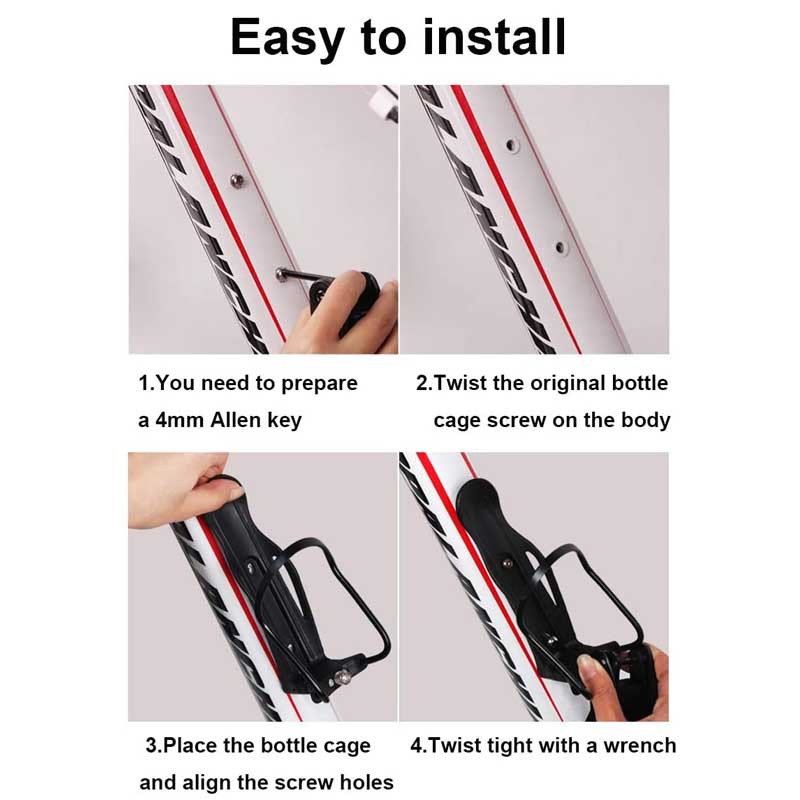 Easy to install

1.You need to prepare a 4mm Allen key

2.Twist the original bottle cage screw on the body

3.Place the bottle cage and align the screw holes

4.Twist tight with a wrench