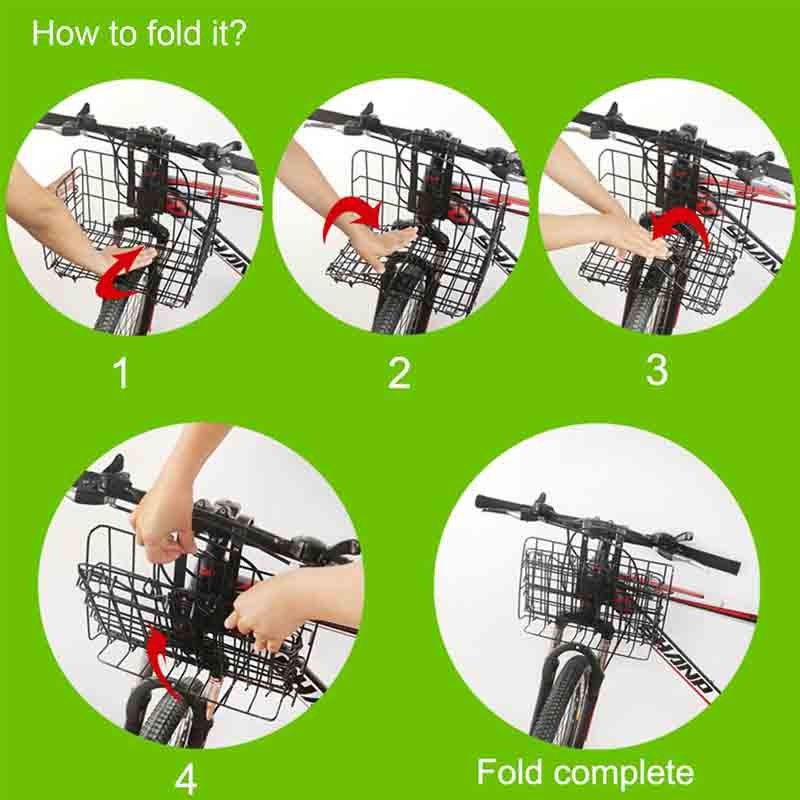 How to fold it?

1

2

3

4

Fold complete