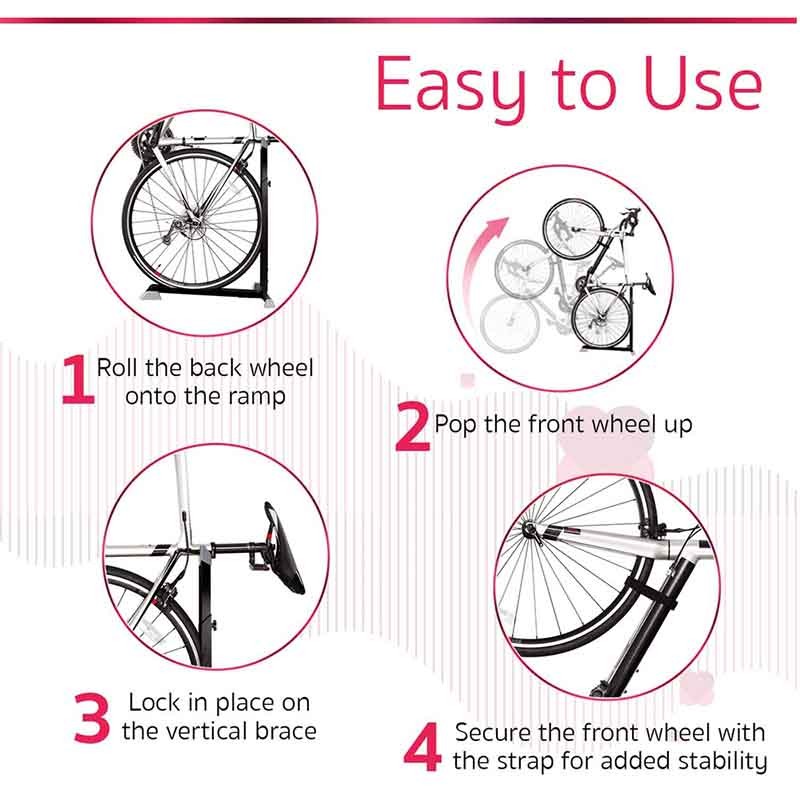 Easy to Use

1 Roll the back wheel onto the ramp

2 Pop the front wheel up

3 Lock in place on the vertical brace

4 Secure the front wheel with the strap for added stability